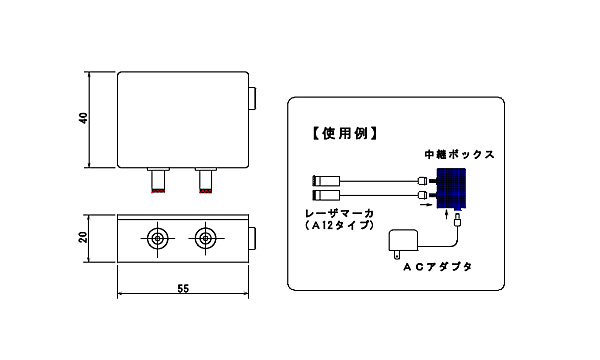 40

20

55

【使用例】

中継ボックス

レーザマーカ
（A12タイプ）

ACアダプタ